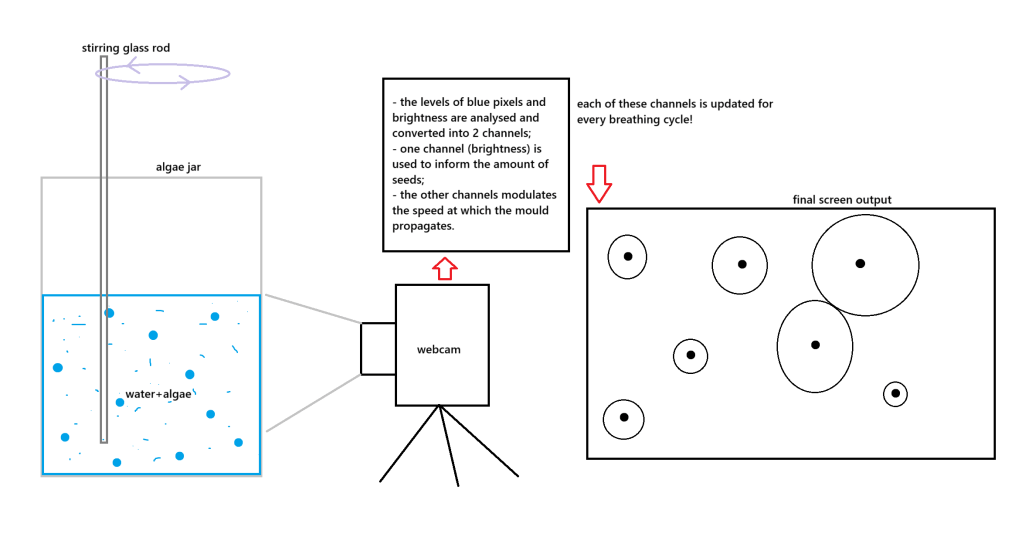 stirring glass rod

algae jar

water+algae

webcam

- the levels of blue pixels and brightness are analysed and converted into 2 channels;
- one channel (brightness) is used to inform the amount of seeds;
- the other channels modulates the speed at which the mould propagates.

each of these channels is updated for every breathing cycle!

final screen output